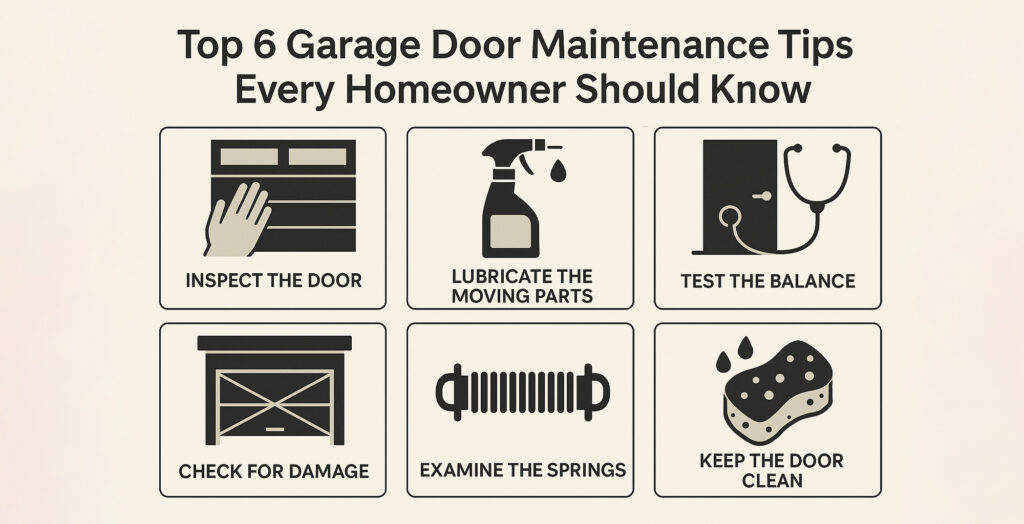 Top 6 Garage Door Maintenance Tips Every Homeowner Should Know

INSPECT THE DOOR

LUBRICATE THE MOVING PARTS

TEST THE BALANCE

CHECK FOR DAMAGE

EXAMINE THE SPRINGS

KEEP THE DOOR CLEAN